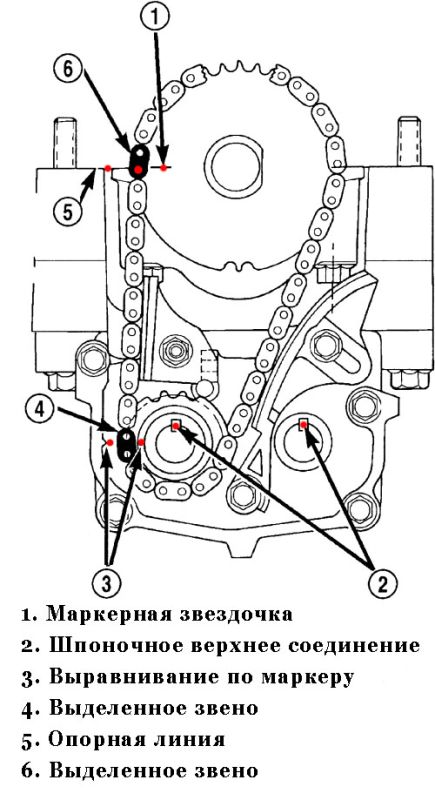 1
6
5
4
3
2

1. Маркерная звездочка
2. Шпоночное верхнее соединение
3. Выравнивание по маркеру
4. Выделенное звено
5. Опорная линия
6. Выделенное звено